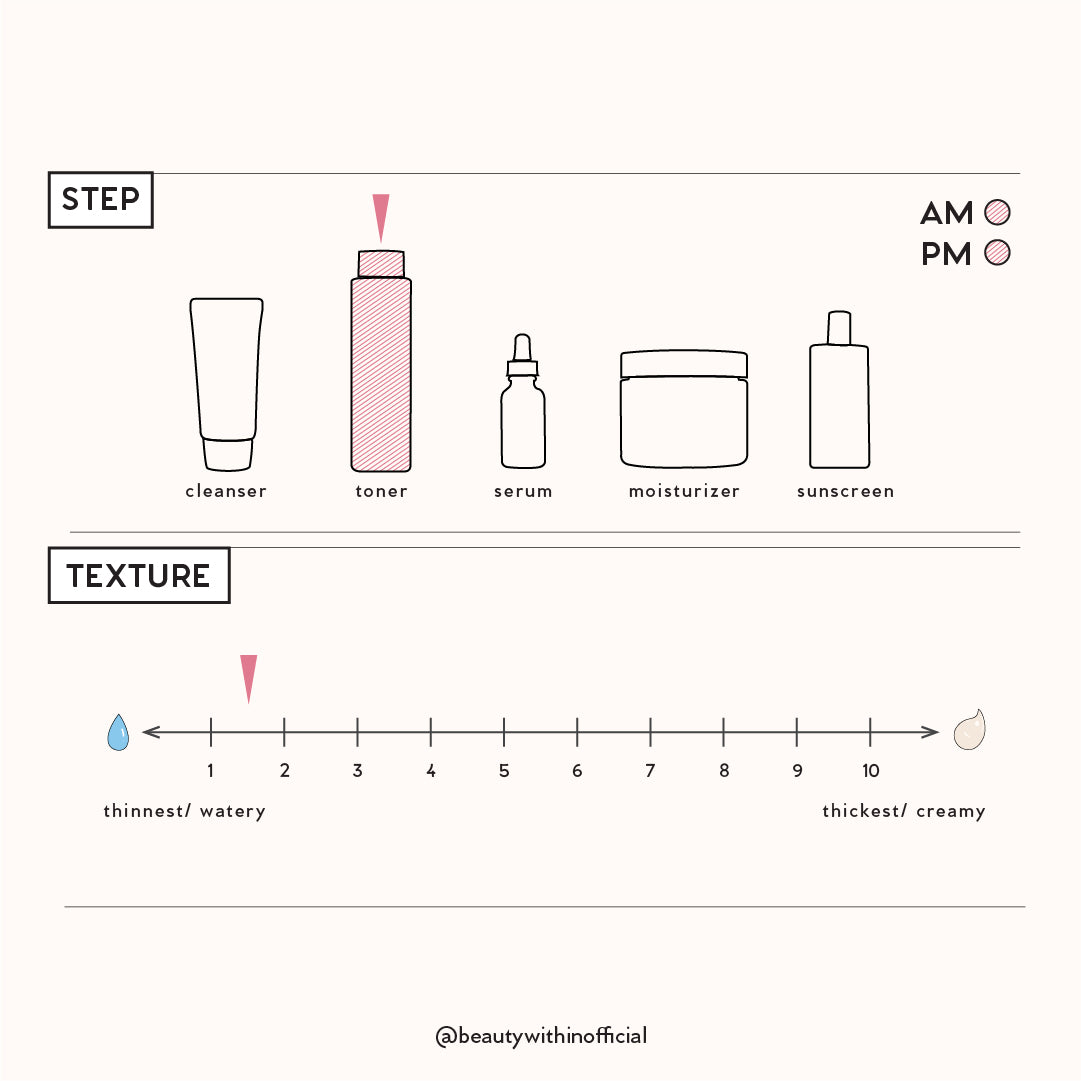 STEP

AM
PM

cleanser toner serum moisturizer sunscreen

TEXTURE

1 2 3 4 5 6 7 8 9 10

thinnest/ watery

thickest/ creamy

@beautywithinofficial